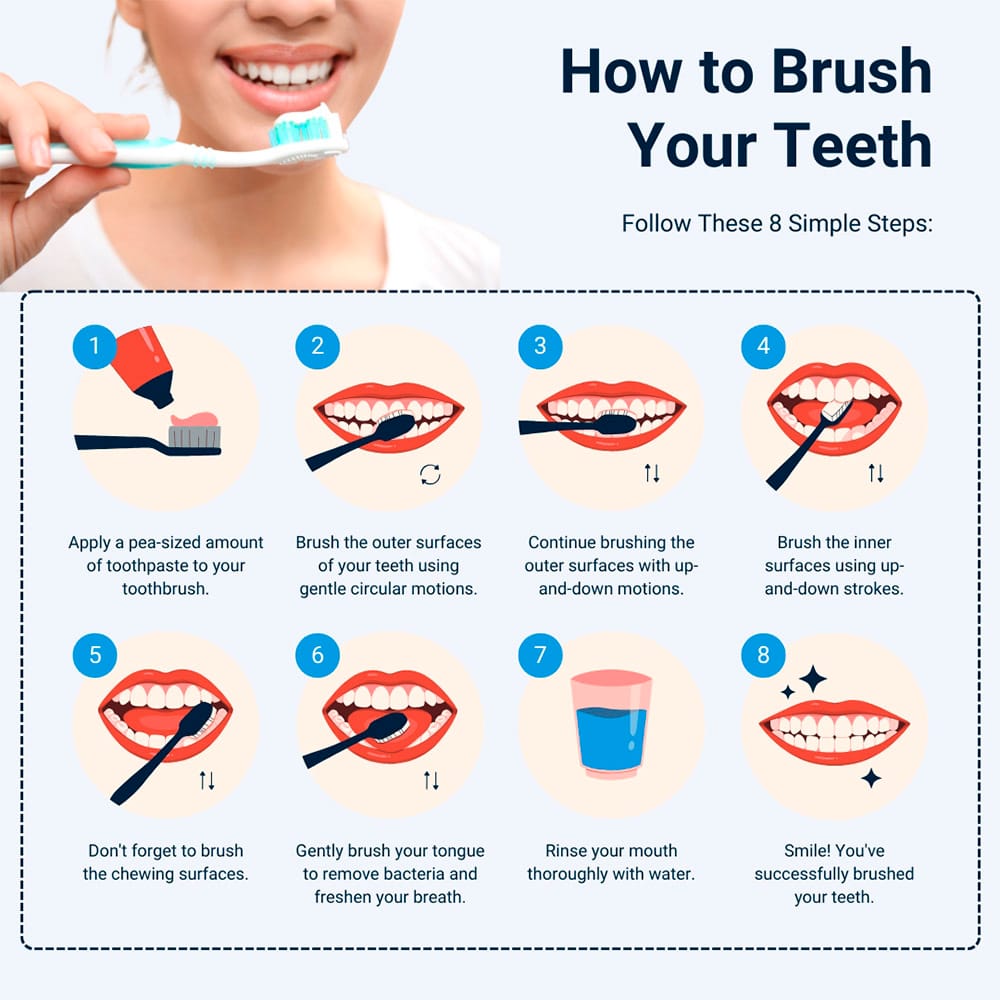 How to Brush Your Teeth

Follow These 8 Simple Steps:

1

Apply a pea-sized amount of toothpaste to your toothbrush.

2

Brush the outer surfaces of your teeth using gentle circular motions.

3

Continue brushing the outer surfaces with up-and-down motions.

4

Brush the inner surfaces using up-and-down strokes.

5

Don't forget to brush the chewing surfaces.

6

Gently brush your tongue to remove bacteria and freshen your breath.

7

Rinse your mouth thoroughly with water.

8

Smile! You've successfully brushed your teeth.